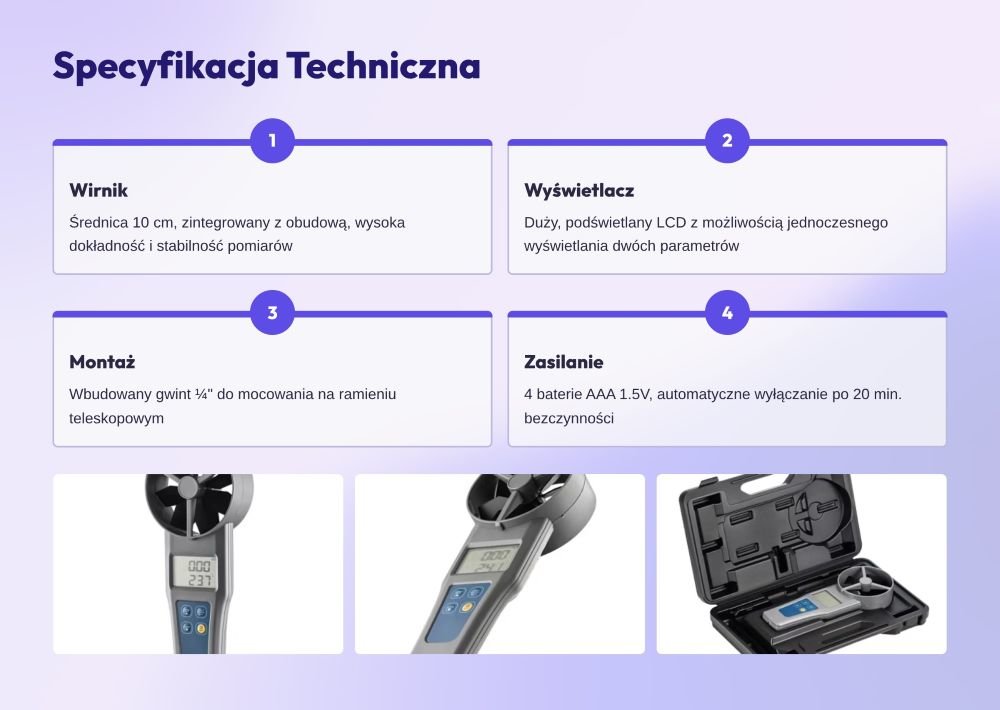 Specyfikacja Techniczna

1

Wirnik

Średnica 10 cm, zintegrowany z obudową, wysoka dokładność i stabilność pomiarów

2

Wyświetlacz

Duży, podświetlany LCD z możliwością jednoczesnego wyświetlania dwóch parametrów

3

Montaż

Wbudowany gwint ¼" do mocowania na ramieniu teleskopowym

4

Zasilanie

4 baterie AAA 1.5V, automatyczne wyłączanie po 20 min. bezczynności

000
23.7

000
24.1